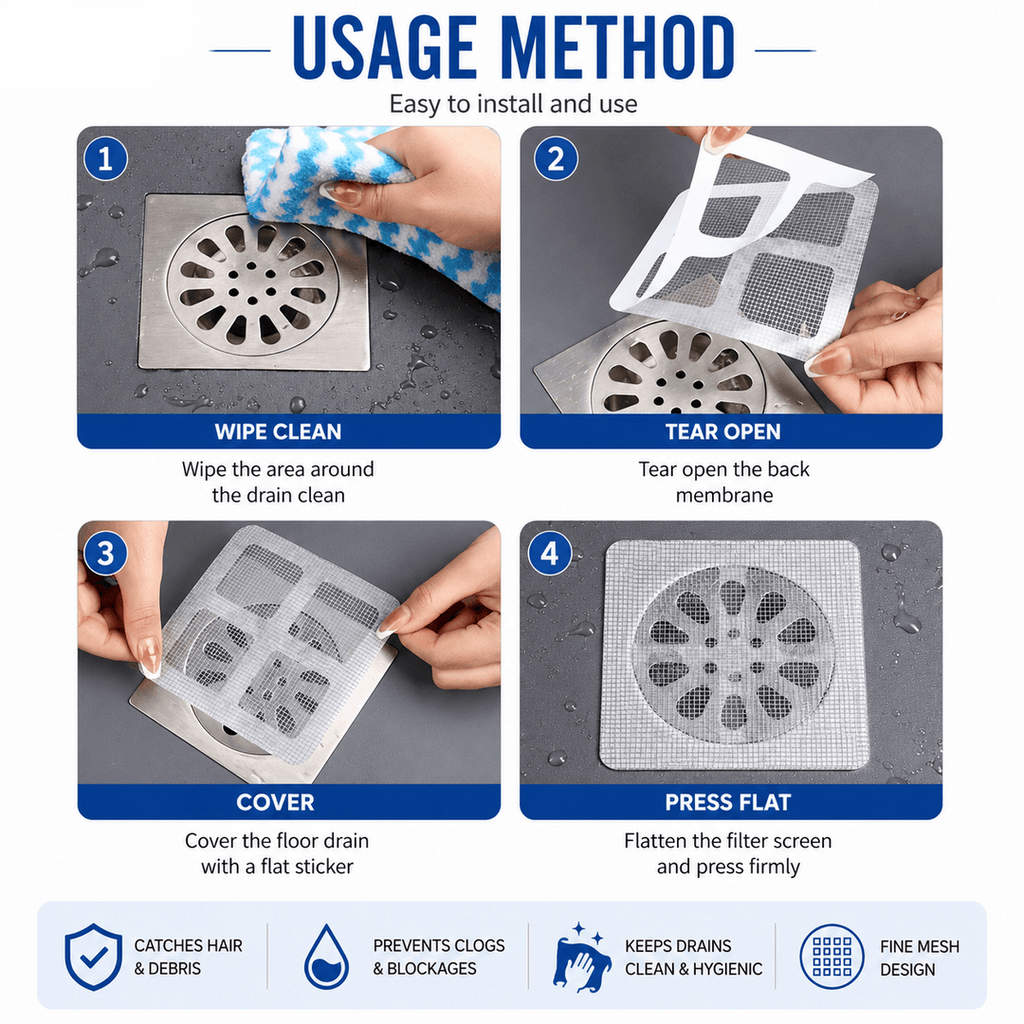 USAGE METHOD

Easy to install and use

1

WIPE CLEAN

Wipe the area around the drain clean

2

TEAR OPEN

Tear open the back membrane

3

COVER

Cover the floor drain with a flat sticker

4

PRESS FLAT

Flatten the filter screen and press firmly

CATCHES HAIR & DEBRIS

PREVENTS CLOGS & BLOCKAGES

KEEPS DRAINS CLEAN & HYGIENIC

FINE MESH DESIGN